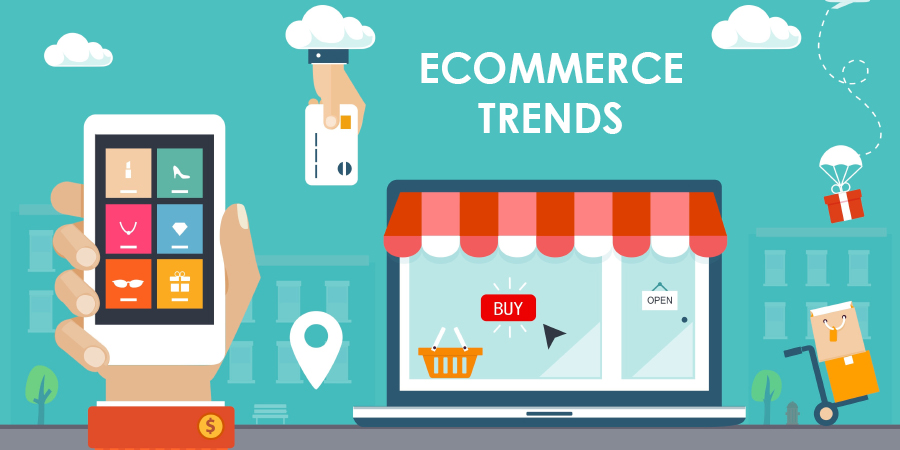 ECOMMERCE
TRENDS

BUY

OPEN

$